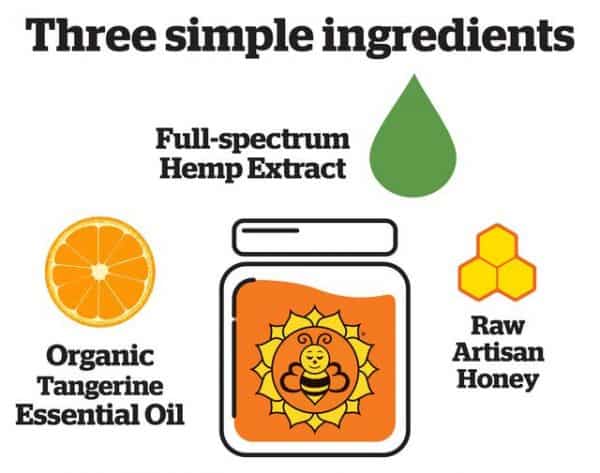 Three simple ingredients

Full-spectrum Hemp Extract

Organic Tangerine Essential Oil

Raw Artisan Honey